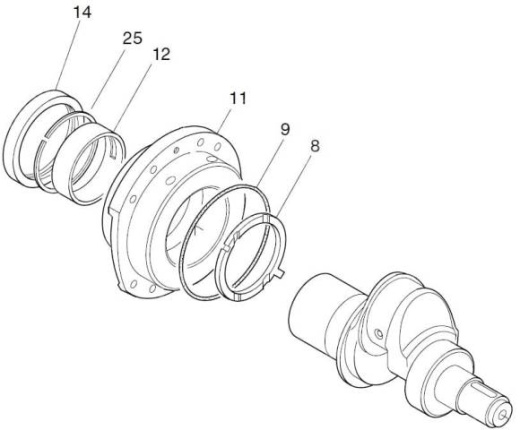 14
25
12
11
9
8