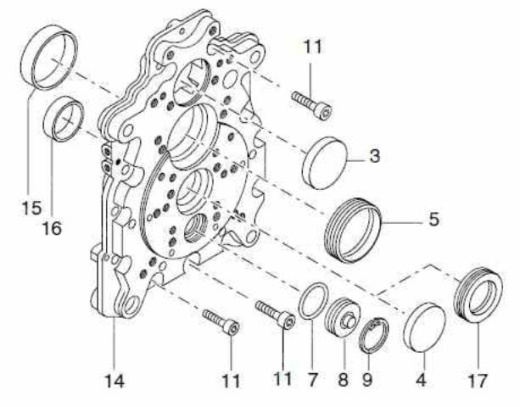 11
3
5
15
16
14
11
11
7
8
9
4
17